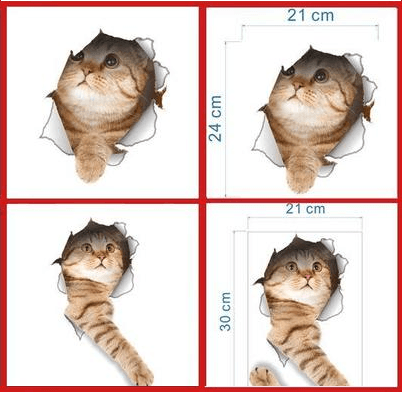 21 cm
24 cm
21 cm
30 cm