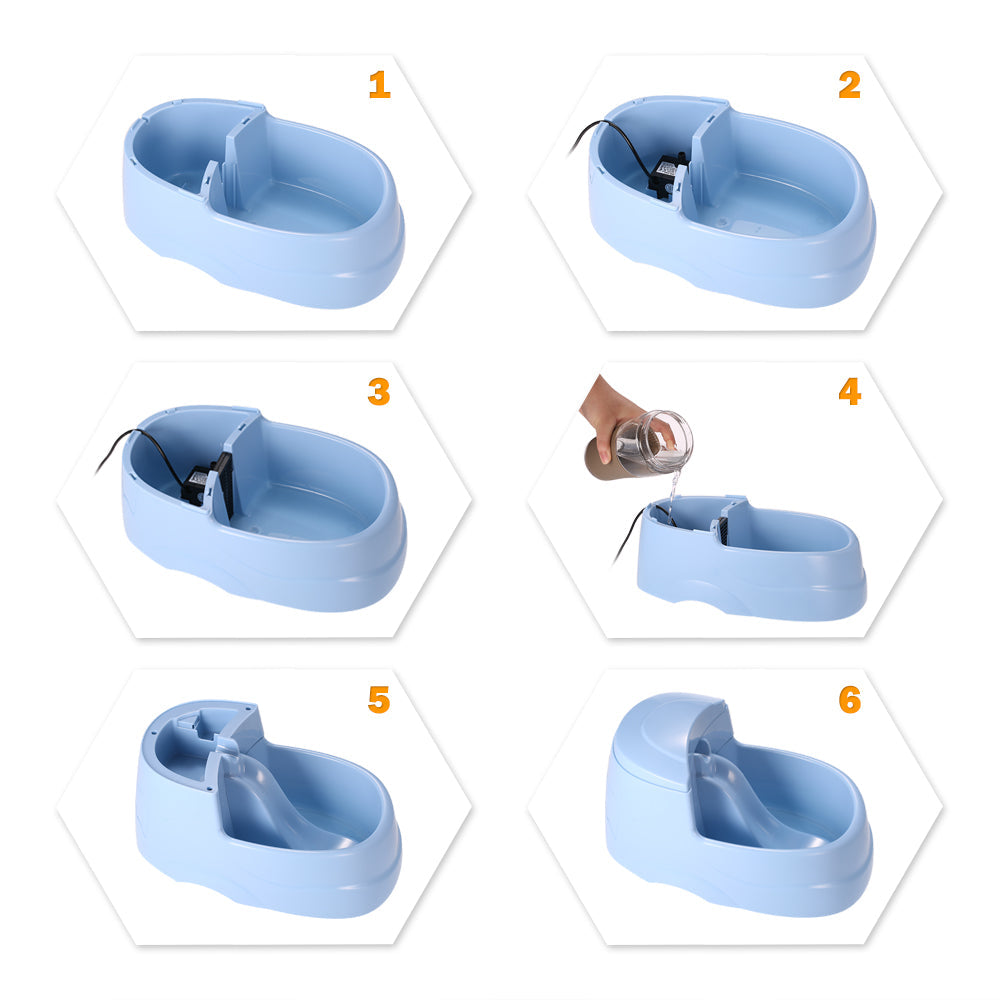 1

2

3

4

5

6